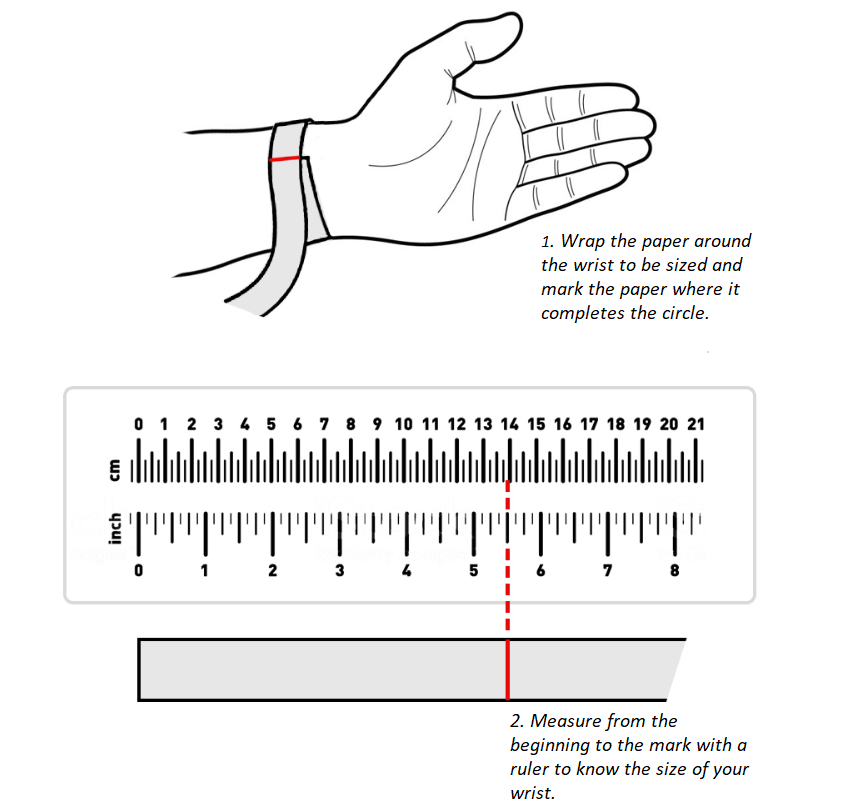 1. Wrap the paper around the wrist to be sized and mark the paper where it completes the circle.

0 1 2 3 4 5 6 7 8 9 10 11 12 13 14 15 16 17 18 19 20 21
cm
inch
0 1 2 3 4 5 6 7 8

2. Measure from the beginning to the mark with a ruler to know the size of your wrist.